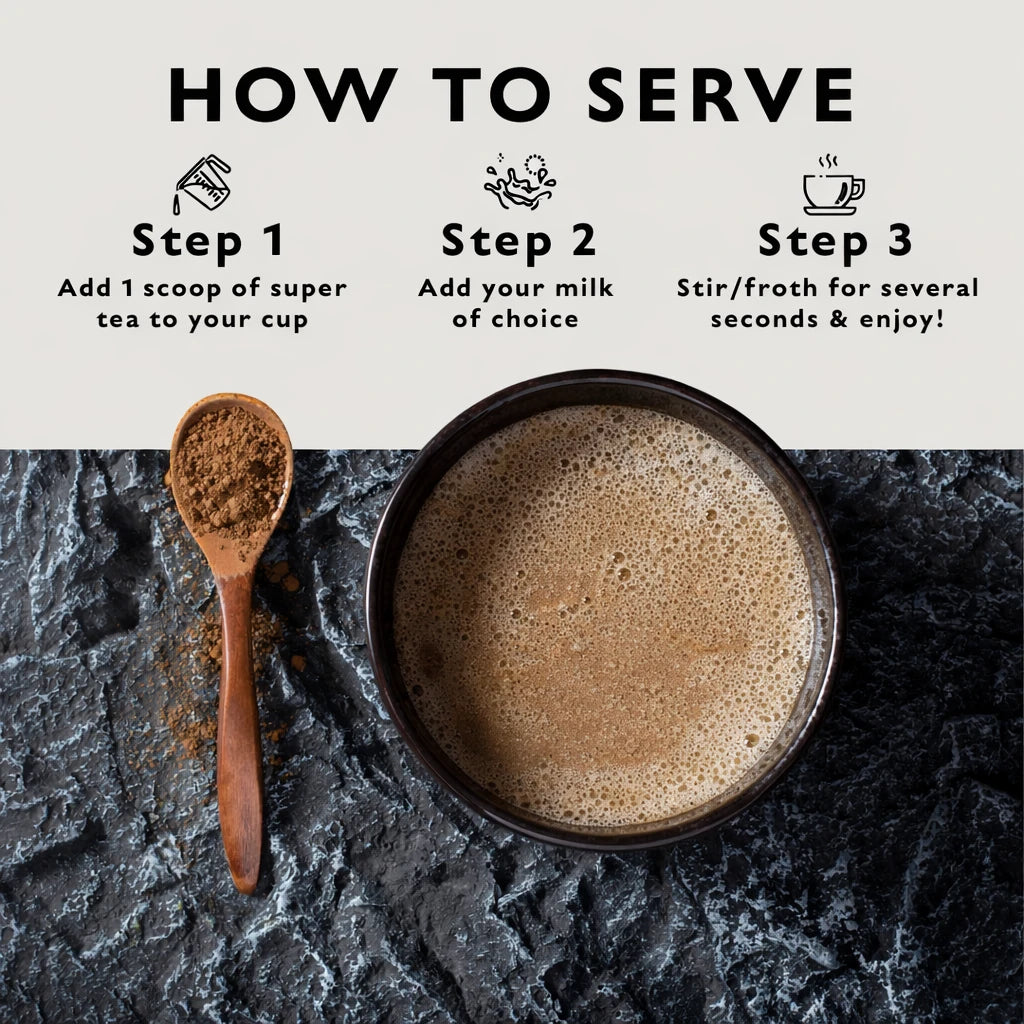 HOW TO SERVE

Step 1
Add 1 scoop of super tea to your cup

Step 2
Add your milk of choice

Step 3
Stir/froth for several seconds & enjoy!