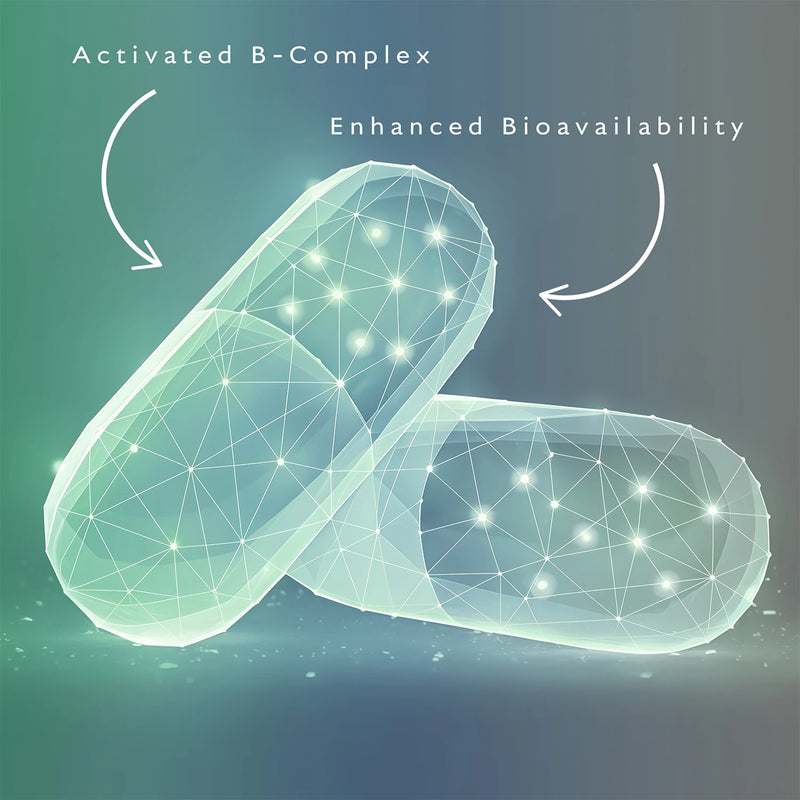 Activated B-Complex

Enhanced Bioavailability